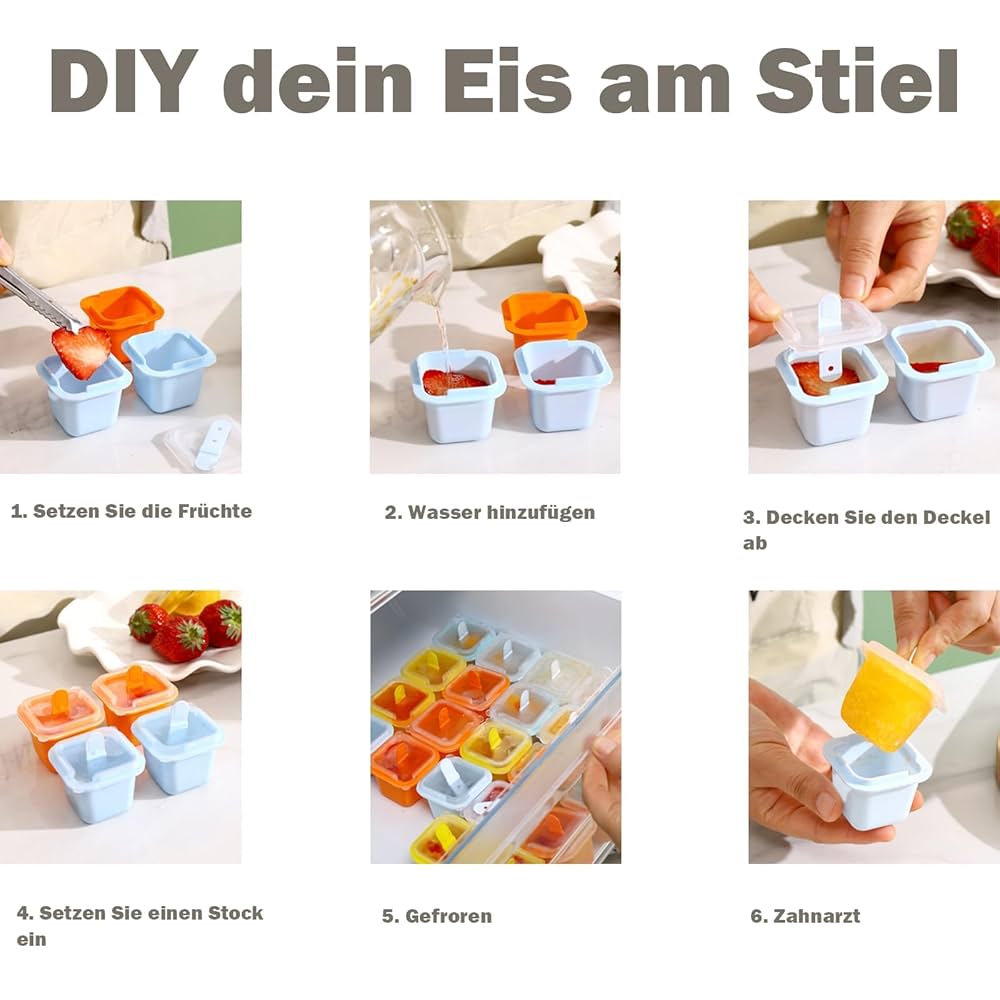 DIY dein Eis am Stiel

1. Setzen Sie die Früchte

2. Wasser hinzufügen

3. Decken Sie den Deckel ab

4. Setzen Sie einen Stock ein

5. Gefroren

6. Zahnarzt